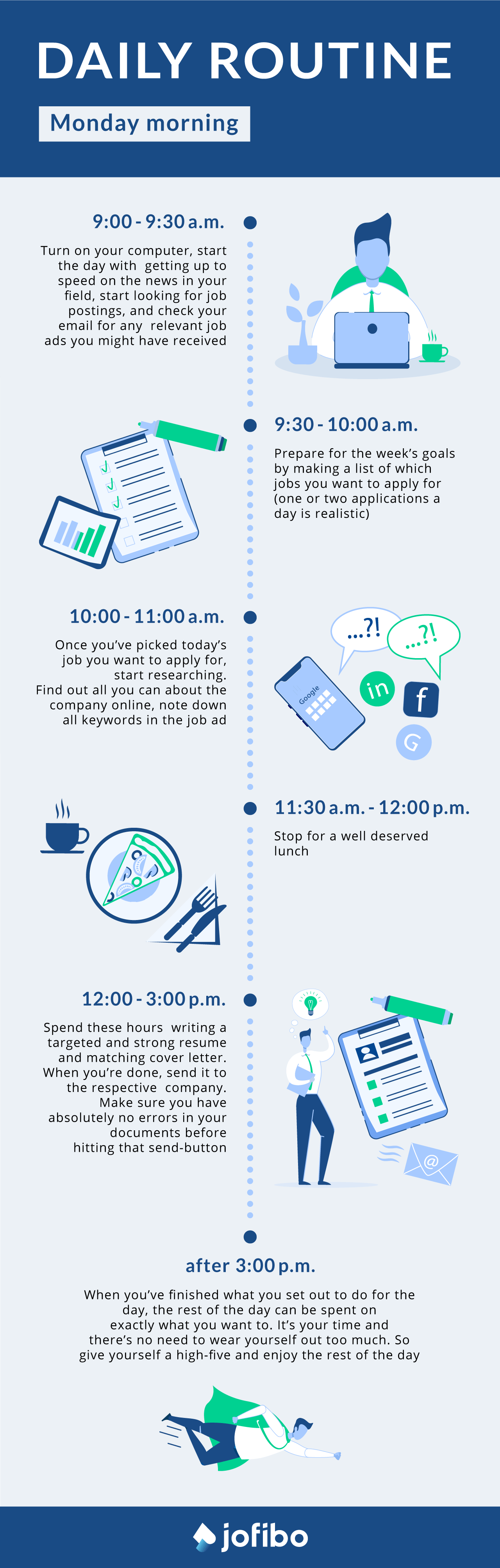 DAILY ROUTINE

Monday morning

9:00 - 9:30 a.m.

Turn on your computer, start the day with getting up to speed on the news in your field, start looking for job postings, and check your email for any relevant job ads you might have received

9:30 - 10:00 a.m.

Prepare for the week's goals by making a list of which jobs you want to apply for (one or two applications a day is realistic)

10:00 - 11:00 a.m.

Once you've picked today's job you want to apply for, start researching. Find out all you can about the company online, note down all keywords in the job ad

...?!

...?!

Google

in

f

G

11:30 a.m. - 12:00 p.m.

Stop for a well deserved lunch

12:00 - 3:00 p.m.

Spend these hours writing a targeted and strong resume and matching cover letter. When you're done, send it to the respective company. Make sure you have absolutely no errors in your documents before hitting that send-button

@

after 3:00 p.m.

When you've finished what you set out to do for the day, the rest of the day can be spent on exactly what you want to. It's your time and there's no need to wear yourself out too much. So give yourself a high-five and enjoy the rest of the day

jofibo